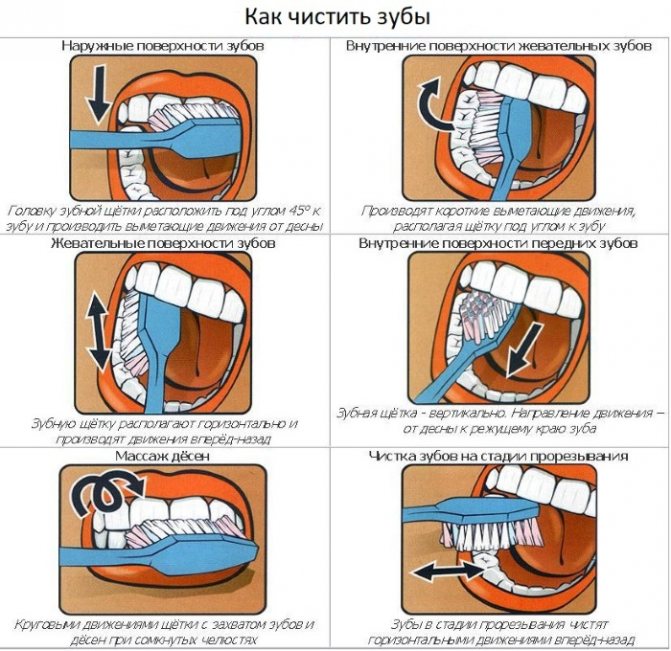 Как чистить зубы

Наружные поверхности зубов

Головку зубной щётки расположить под углом 45° к зубу и производить выметающие движения от десны

Внутренние поверхности жевательных зубов

Производят короткие выметающие движения, располагая щётку под углом к зубу

Жевательные поверхности зубов

Зубную щётку располагают горизонтально и производят движения вперёд-назад

Внутренние поверхности передних зубов

Зубная щётка - вертикально. Направление движения – от десны к режущему краю зуба

Массаж дёсен

Круговыми движениями щётки с захватом зубов и дёсен при сомкнутых челюстях

Чистка зубов на стадии прорезывания

Зубы в стадии прорезывания чистят горизонтальными движениями вперёд-назад