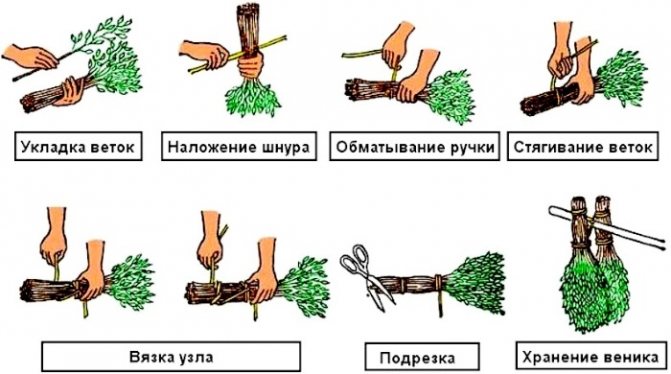 Укладка веток

Наложение шнура

Обматывание ручки

Стягивание веток

Вязка узла

Подрезка

Хранение веника